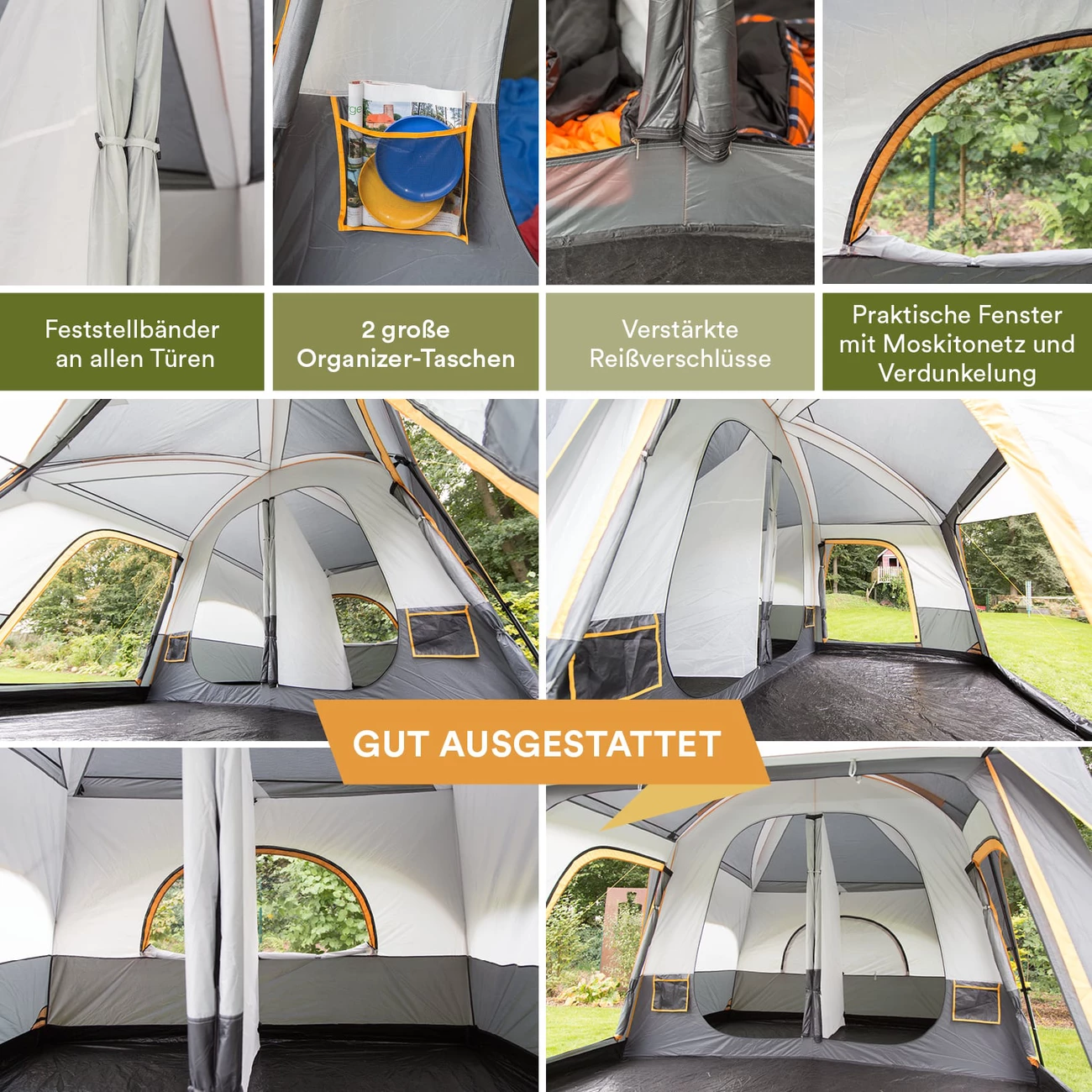 Feststellbänder an allen Türen

2 große Organizer-Taschen

Verstärkte Reißverschlüsse

Praktische Fenster mit Moskitonetz und Verdunkelung

GUT AUSGESTATTET