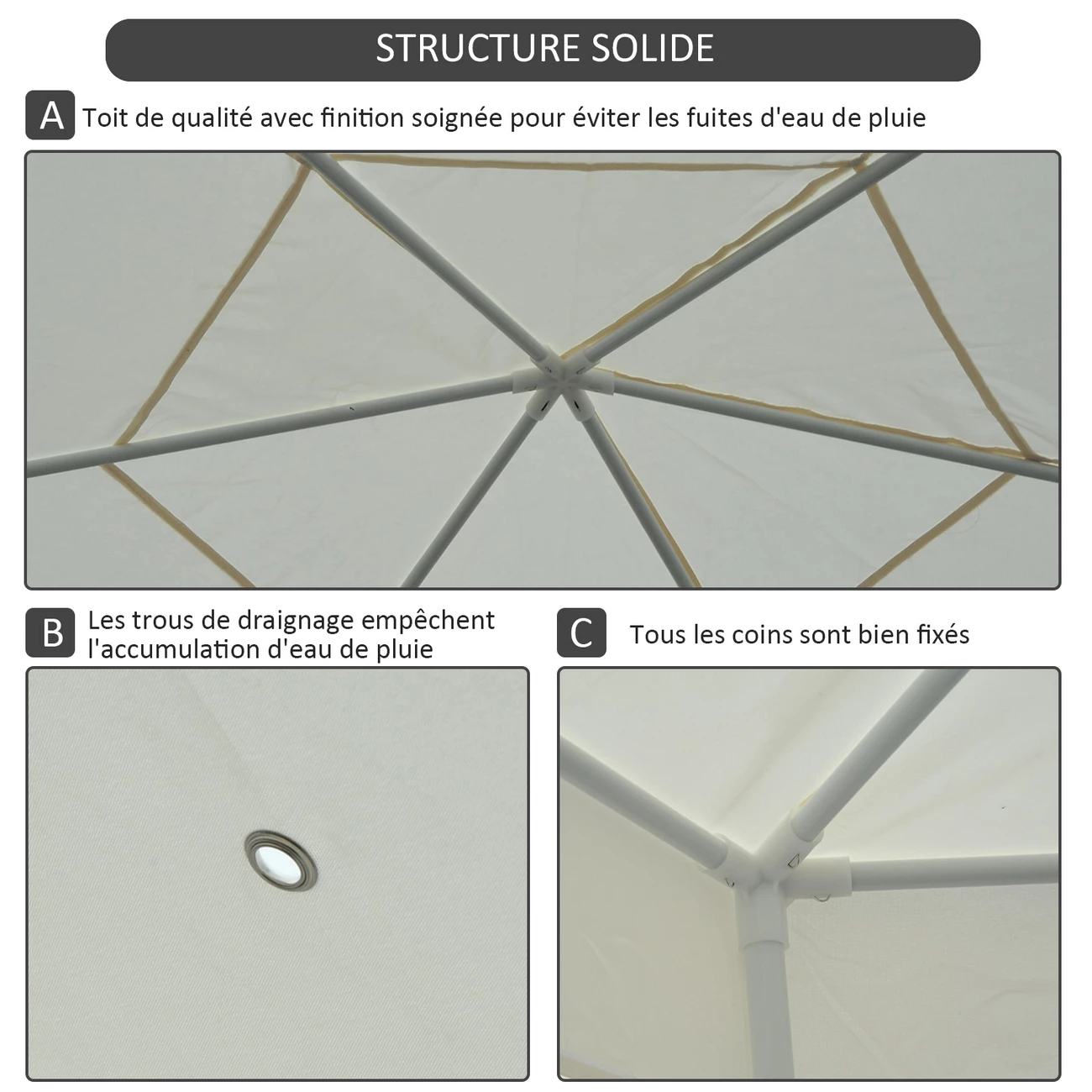 STRUCTURE SOLIDE

A Toit de qualité avec finition soignée pour éviter les fuites d'eau de pluie

B Les trous de draignage empêchent l'accumulation d'eau de pluie

C Tous les coins sont bien fixés